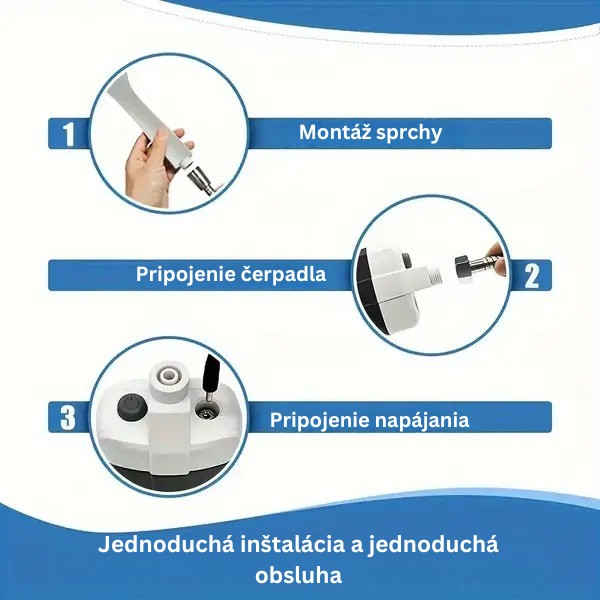 1
Montáž sprchy

Pripojenie čerpadla
2

3
Pripojenie napájania

Jednoduchá inštalácia a jednoduchá obsluha